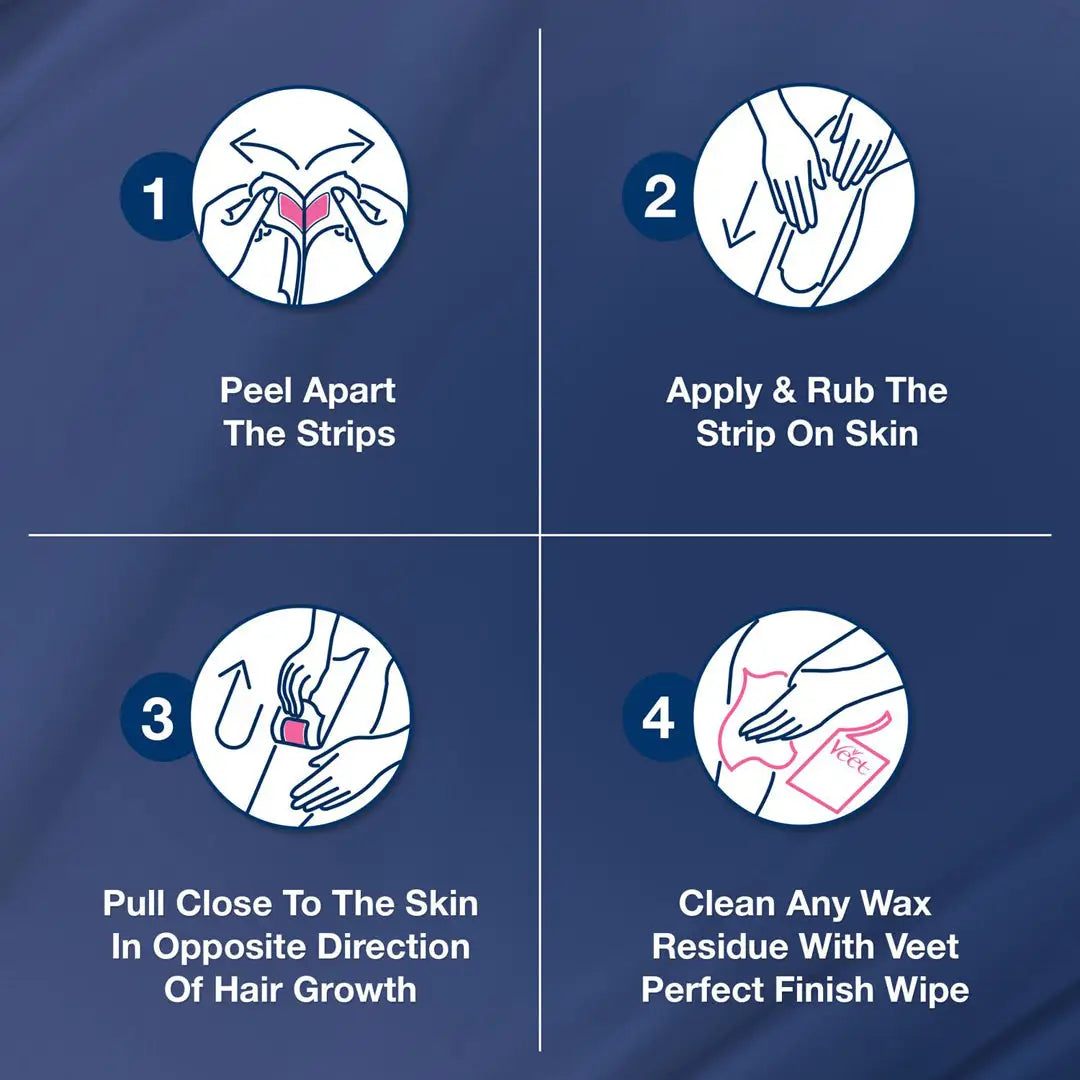 1

Peel Apart The Strips

2

Apply & Rub The Strip On Skin

3

Pull Close To The Skin In Opposite Direction Of Hair Growth

4

Veet

Clean Any Wax Residue With Veet Perfect Finish Wipe