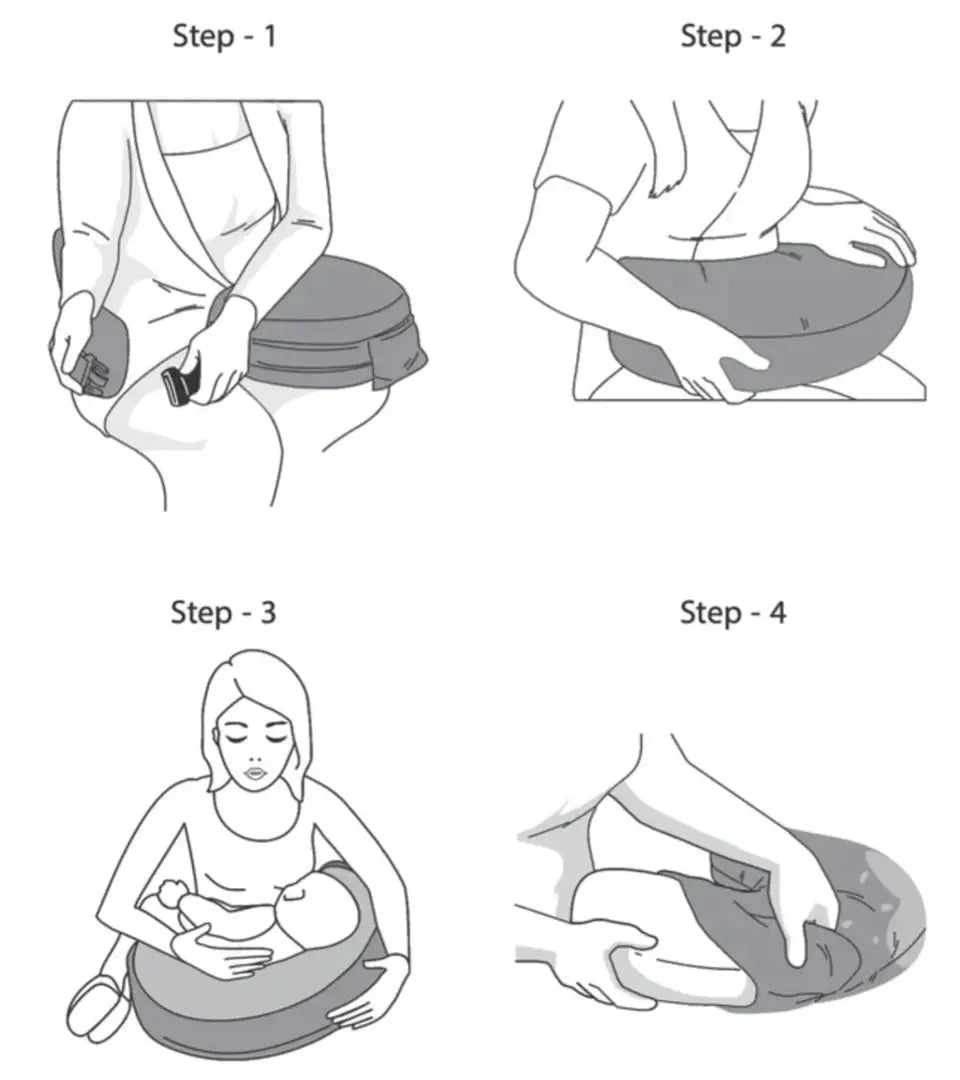 Step - 1

Step - 2

Step - 3

Step - 4