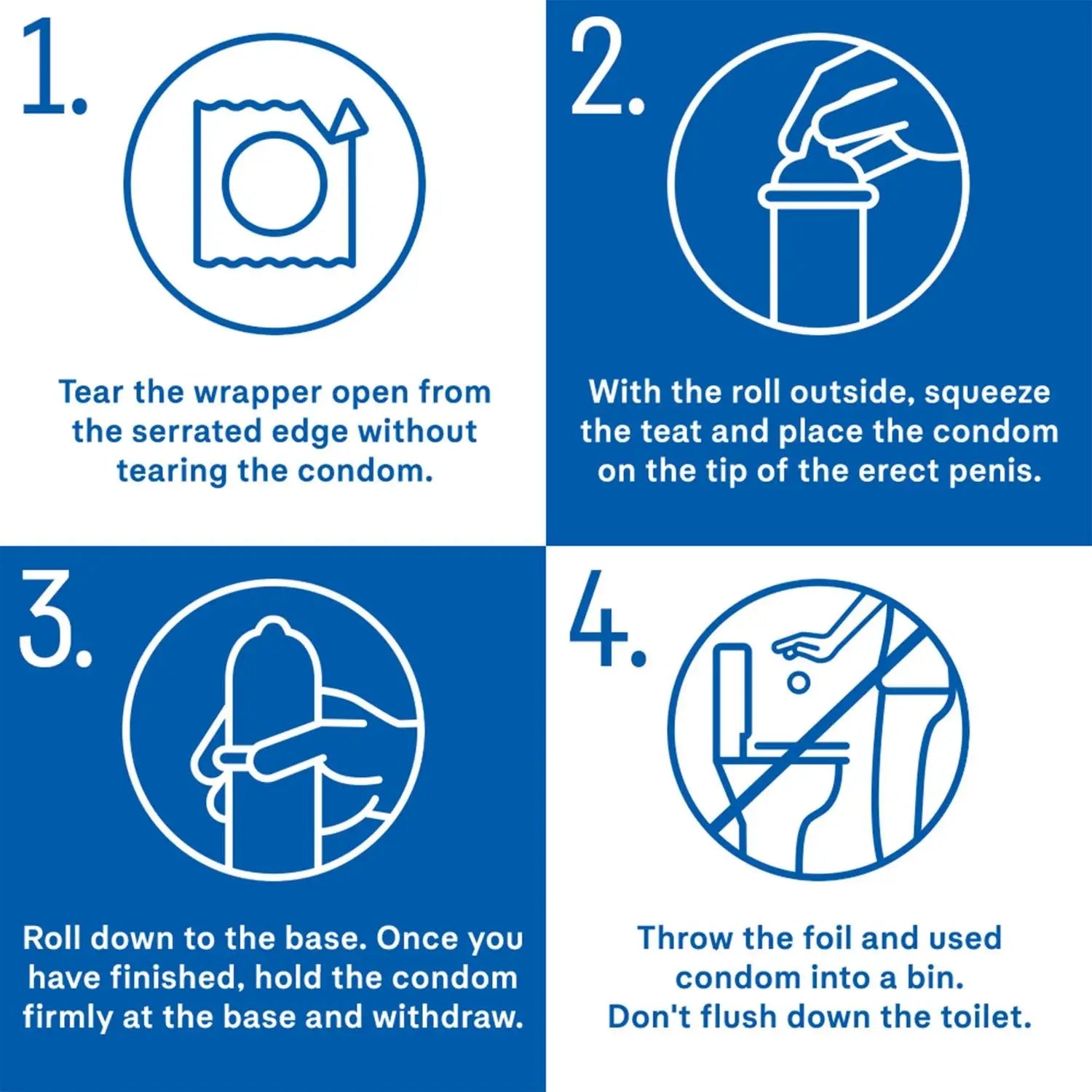 1.

Tear the wrapper open from the serrated edge without tearing the condom.

2.

With the roll outside, squeeze the teat and place the condom on the tip of the erect penis.

3.

Roll down to the base. Once you have finished, hold the condom firmly at the base and withdraw.

4.

Throw the foil and used condom into a bin. Don't flush down the toilet.