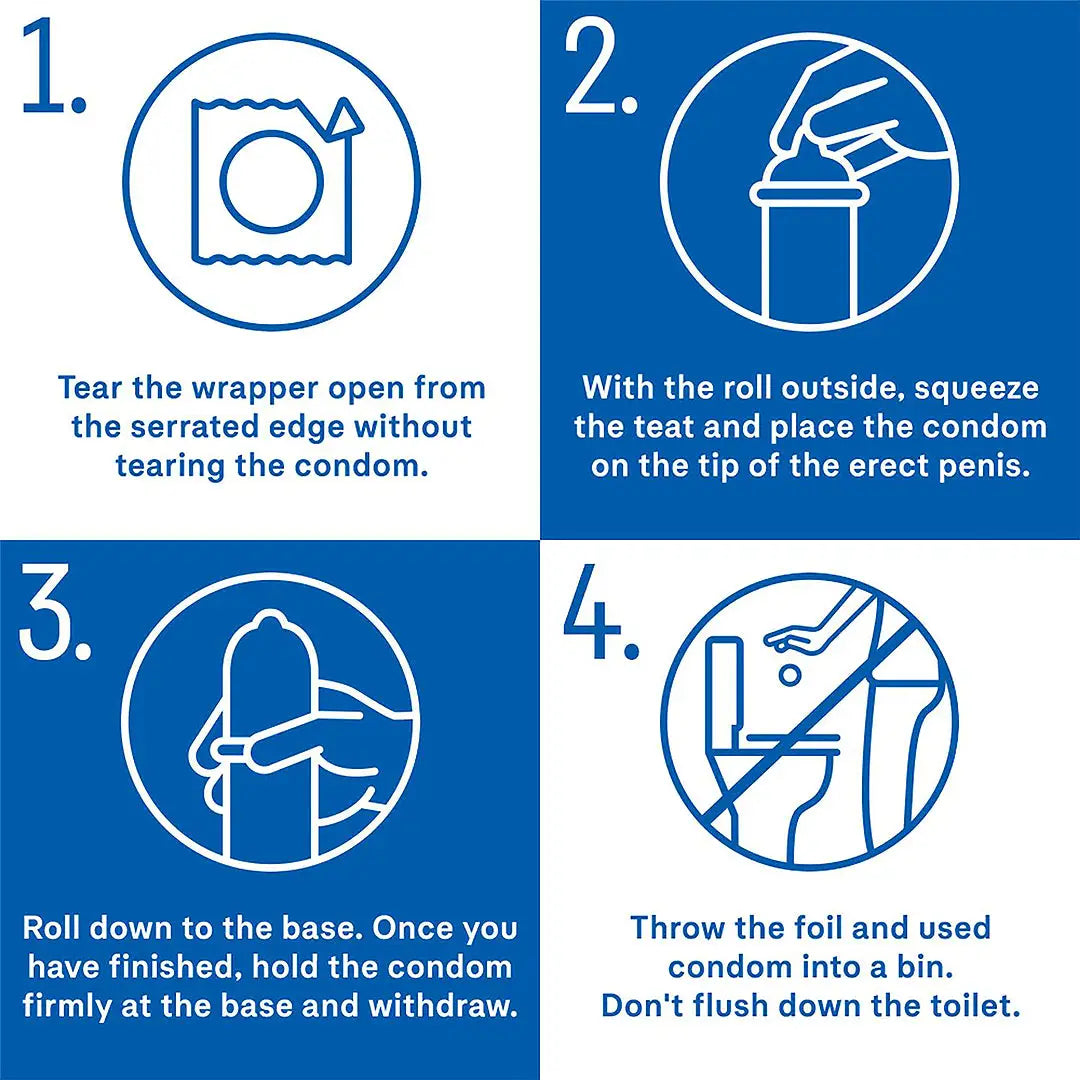 1.

Tear the wrapper open from the serrated edge without tearing the condom.

2.

With the roll outside, squeeze the teat and place the condom on the tip of the erect penis.

3.

Roll down to the base. Once you have finished, hold the condom firmly at the base and withdraw.

4.

Throw the foil and used condom into a bin. Don't flush down the toilet.